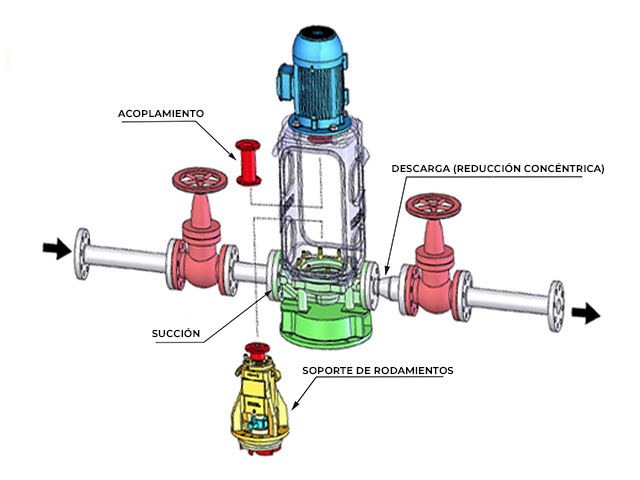 ACOPLAMIENTO

DESCARGA (REDUCCIÓN CONCÉNTRICA)

SUCCIÓN

SOPORTE DE RODAMIENTOS