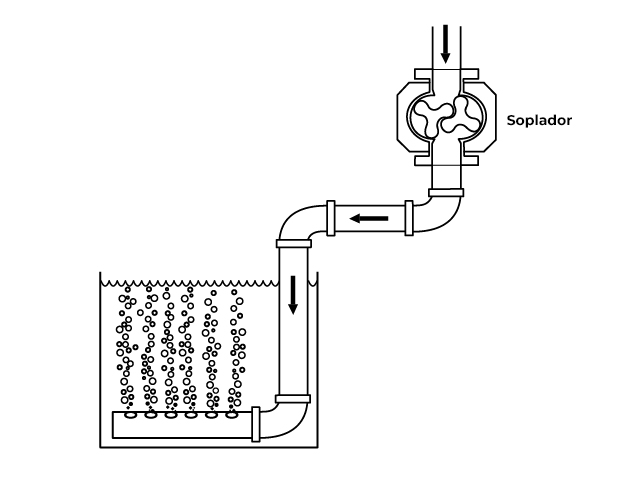 Soplador