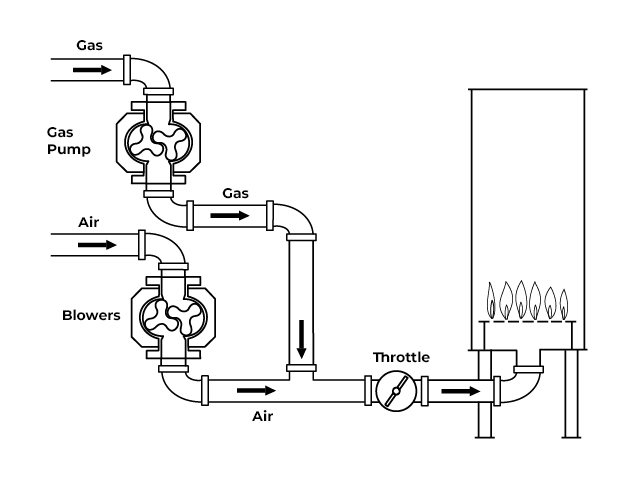 Gas

Gas Pump

Gas

Air

Blowers

Throttle

Air