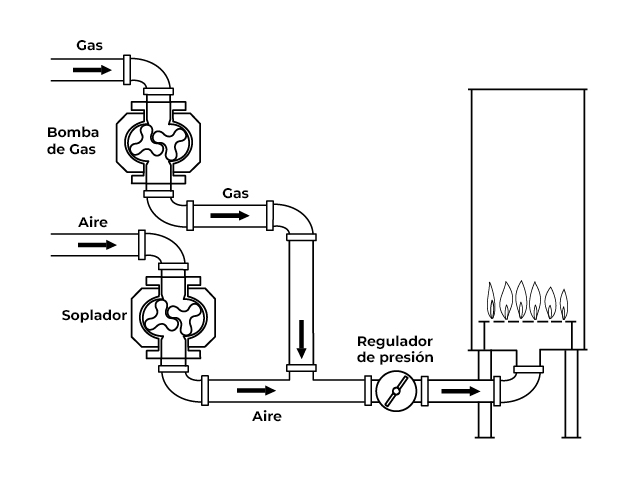 Gas

Bomba de Gas

Gas

Aire

Soplador

Regulador de presión

Aire