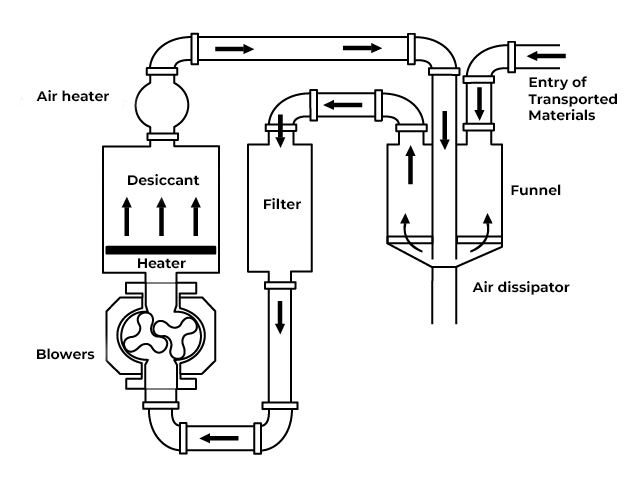 Air heater

Entry of Transported Materials

Desiccant

Filter

Funnel

Heater

Air dissipator

Blowers