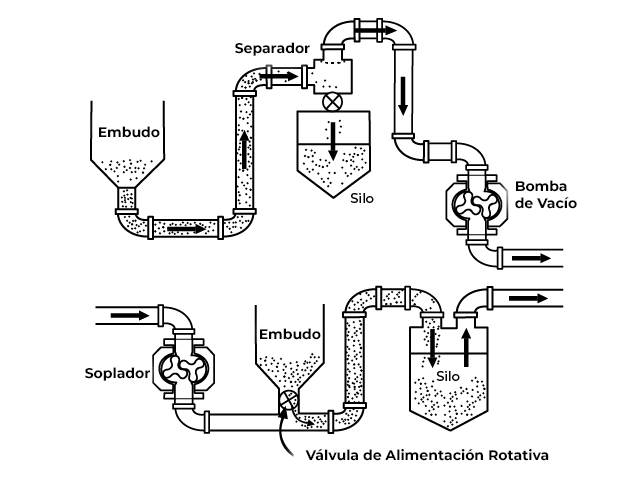 Separador

Embudo

Silo

Bomba de Vacío

Embudo

Soplador

Silo

Válvula de Alimentación Rotativa